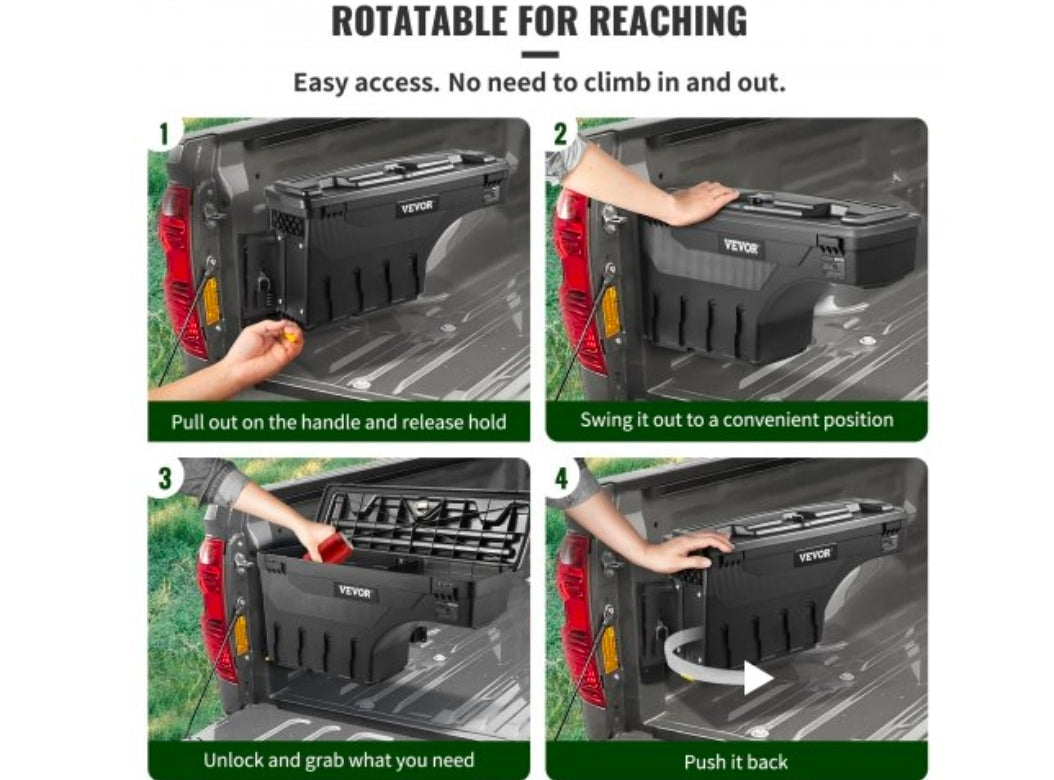 ROTATABLE FOR REACHING

Easy access. No need to climb in and out.

1

VEVOR

Pull out on the handle and release hold

2

VEVOR

Swing it out to a convenient position

3

VEVOR

Unlock and grab what you need

4

VEVOR

Push it back